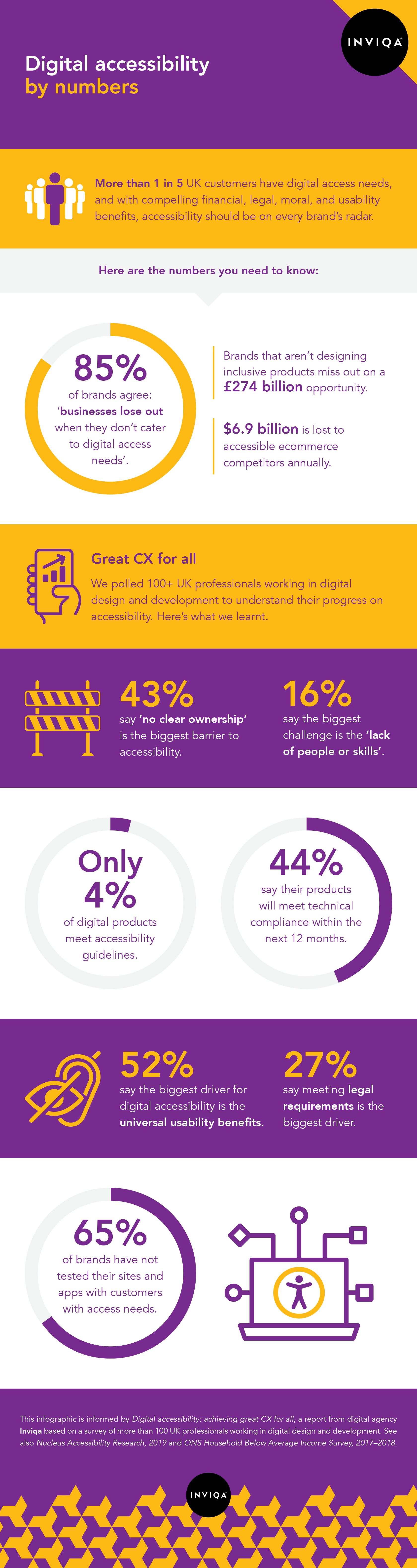 INVIQA

Digital accessibility by numbers

More than 1 in 5 UK customers have digital access needs, and with compelling financial, legal, moral, and usability benefits, accessibility should be on every brand's radar.

Here are the numbers you need to know:

85% of brands agree: 'businesses lose out when they don't cater to digital access needs'.

Brands that aren't designing inclusive products miss out on a £274 billion opportunity.

$6.9 billion is lost to accessible ecommerce competitors annually.

Great CX for all

We polled 100+ UK professionals working in digital design and development to understand their progress on accessibility. Here's what we learnt.

43% say 'no clear ownership' is the biggest barrier to accessibility.

16% say the biggest challenge is the 'lack of people or skills'.

Only 4% of digital products meet accessibility guidelines.

44% say their products will meet technical compliance within the next 12 months.

52% say the biggest driver for digital accessibility is the universal usability benefits.

27% say meeting legal requirements is the biggest driver.

65% of brands have not tested their sites and apps with customers with access needs.

This infographic is informed by Digital accessibility: achieving great CX for all, a report from digital agency Inviqa based on a survey of more than 100 UK professionals working in digital design and development. See also Nucleus Accessibility Research, 2019 and ONS Household Below Average Income Survey, 2017–2018.

INVIQA